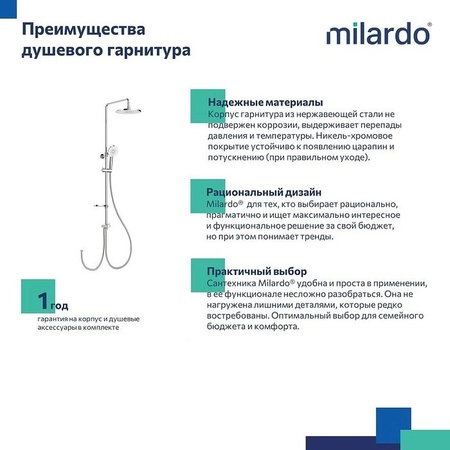 Преимущества душевого гарнитура

milardo®

Надежные материалы
Корпус гарнитура из нержавеющей стали не подвержен коррозии, выдерживает перепады давления и температуры. Никель-хромовое покрытие устойчиво к появлению царапин и потускнению (при правильном уходе).

Рациональный дизайн
Milardo® для тех, кто выбирает рационально, прагматично и ищет максимально интересное и функциональное решение за свой бюджет, но при этом понимает тренды.

Практичный выбор
Сантехника Milardo® удобна и проста в применении, в ее функционале несложно разобраться. Она не нагружена лишними деталями, которые редко востребованы. Оптимальный выбор для семейного бюджета и комфорта.

1 год
гарантия на корпус и душевые аксессуары в комплекте