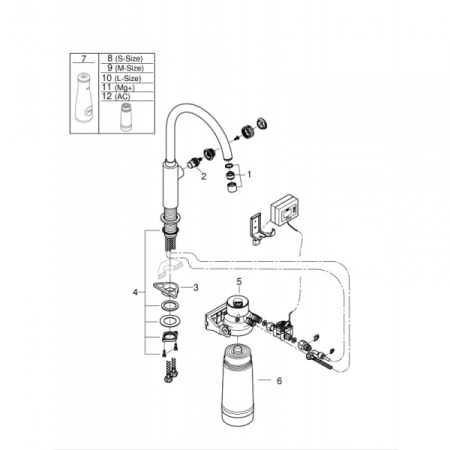 7
8 (S-Size)
9 (M-Size)
10 (L-Size)
11 (Mg+)
12 (AC)

2
1
4
3
5
6