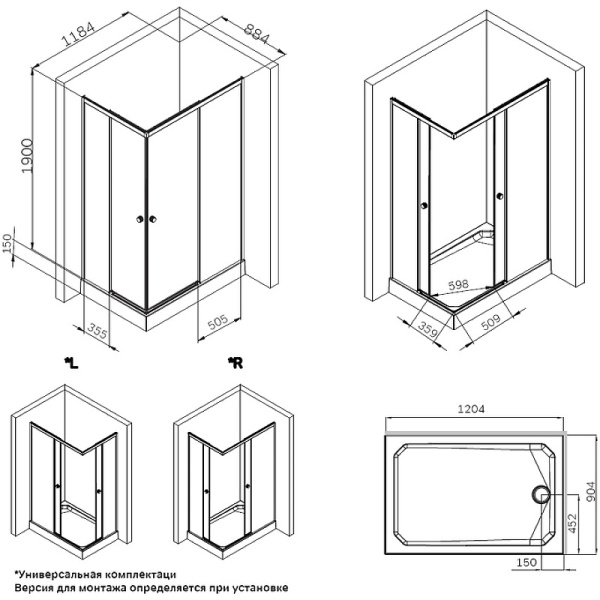 1184
884
1900
150
355
505
598
359
509
*L
*R
1204
904
452
150
*Универсальная комплектаци
Версия для монтажа определяется при установке