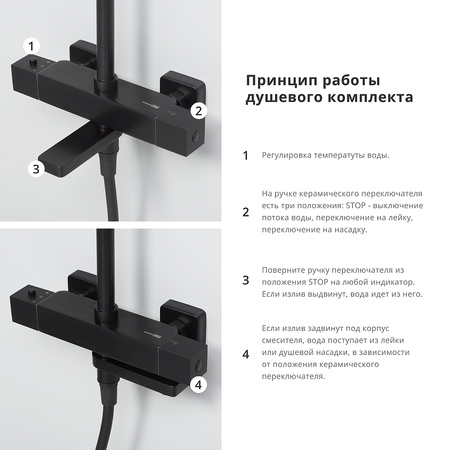 1

2

3

4

Принцип работы душевого комплекта

1 Регулировка температуты воды.

2 На ручке керамического переключателя есть три положения: STOP - выключение потока воды, переключение на лейку, переключение на насадку.

3 Поверните ручку переключателя из положения STOP на любой индикатор. Если излив выдвинут, вода идет из него.

4 Если излив задвинут под корпус смесителя, вода поступает из лейки или душевой насадки, в зависимости от положения керамического переключателя.