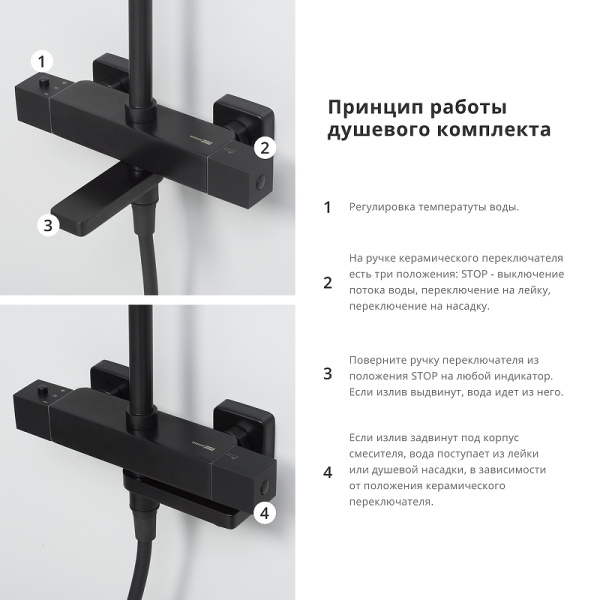 1

2

3

4

Принцип работы душевого комплекта

1 Регулировка температуты воды.

2 На ручке керамического переключателя есть три положения: STOP - выключение потока воды, переключение на лейку, переключение на насадку.

3 Поверните ручку переключателя из положения STOP на любой индикатор. Если излив выдвинут, вода идет из него.

4 Если излив задвинут под корпус смесителя, вода поступает из лейки или душевой насадки, в зависимости от положения керамического переключателя.