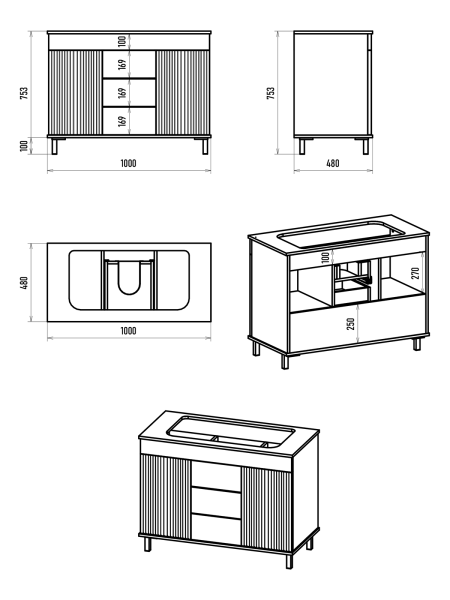 753
100
100
169
169
169
1000
753
480
480
1000
100
270
250