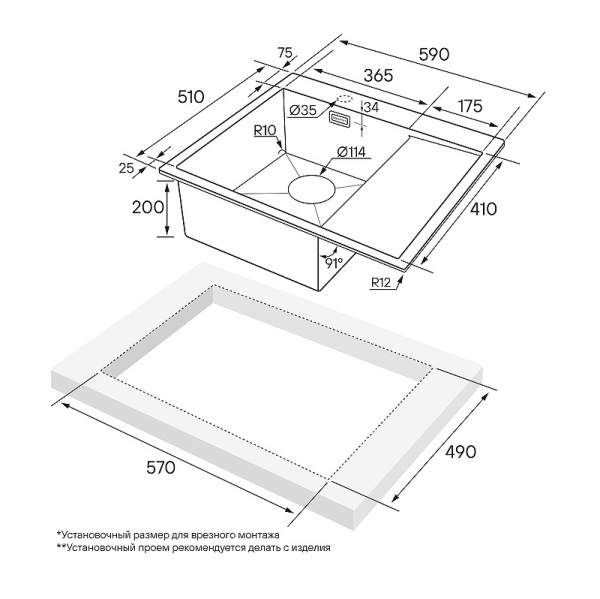 75
590
365
510
Ø35
34
175
R10
Ø114
25
200
410
91°
R12
490
570
*Установочный размер для врезного монтажа
**Установочный проем рекомендуется делать с изделия