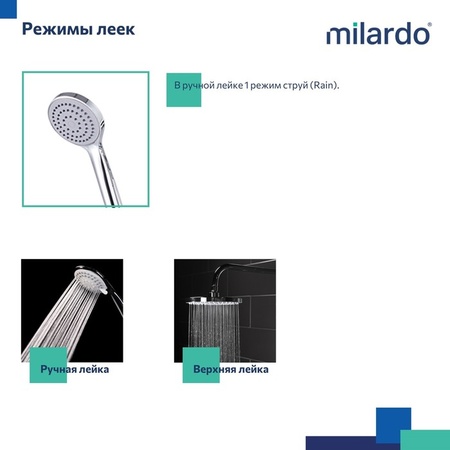 Режимы леек

milardo®

В ручной лейке 1 режим струй (Rain).

Ручная лейка

Верхняя лейка