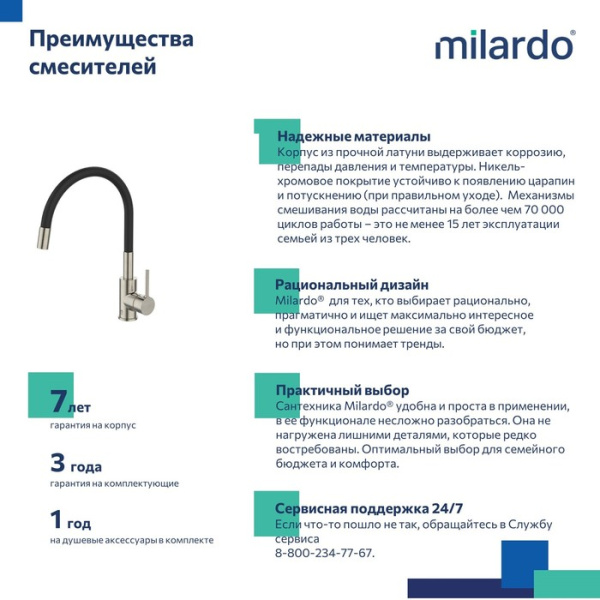 Преимущества смесителей

milardo®

Надежные материалы
Корпус из прочной латуни выдерживает коррозию, перепады давления и температуры. Никель-хромовое покрытие устойчиво к появлению царапин и потускнению (при правильном уходе). Механизмы смешивания воды рассчитаны на более чем 70 000 циклов работы – это не менее 15 лет эксплуатации семьей из трех человек.

Рациональный дизайн
Milardo® для тех, кто выбирает рационально, прагматично и ищет максимально интересное и функциональное решение за свой бюджет, но при этом понимает тренды.

Практичный выбор
Сантехника Milardo® удобна и проста в применении, в ее функционале несложно разобраться. Она не нагружена лишними деталями, которые редко востребованы. Оптимальный выбор для семейного бюджета и комфорта.

Сервисная поддержка 24/7
Если что-то пошло не так, обращайтесь в Службу сервиса
8-800-234-77-67.

7 лет
гарантия на корпус

3 года
гарантия на комплектующие

1 год
на душевые аксессуары в комплекте