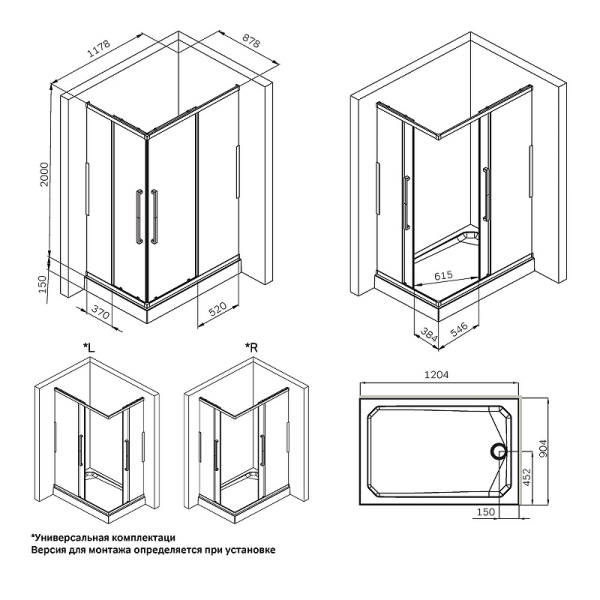 1178
878
2000
150
370
520
615
384
546
*L
*R
1204
904
452
150
*Универсальная комплектаци
Версия для монтажа определяется при установке