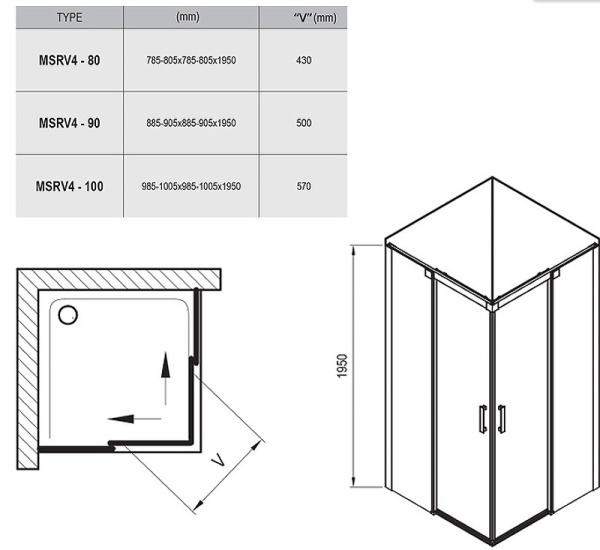 | TYPE | (mm) | "V" (mm) |
|---|---|---|
| MSRV4 - 80 | 785-805x785-805x1950 | 430 |
| MSRV4 - 90 | 885-905x885-905x1950 | 500 |
| MSRV4 - 100 | 985-1005x985-1005x1950 | 570 |

V

1950