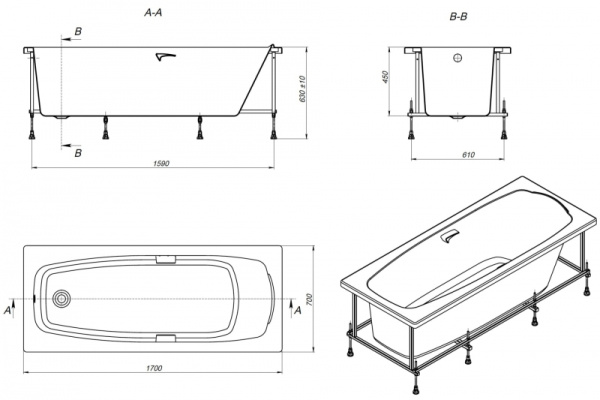 A-A

B

B

630 ±10

1590

B-B

450

610

A

A

700

1700