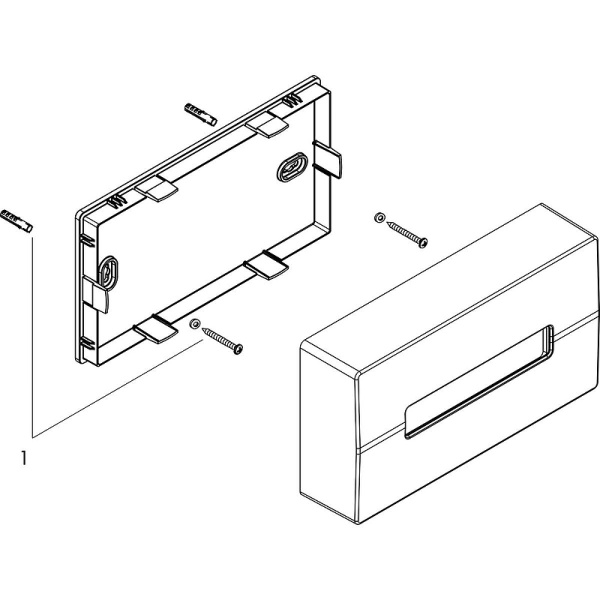 1