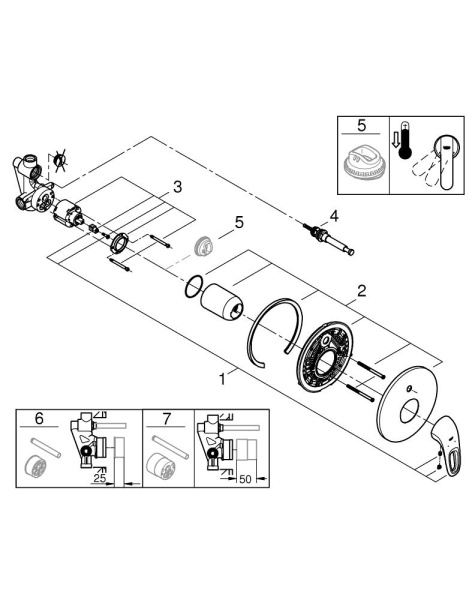 5

3

5

4

2

1

6

25

7

50