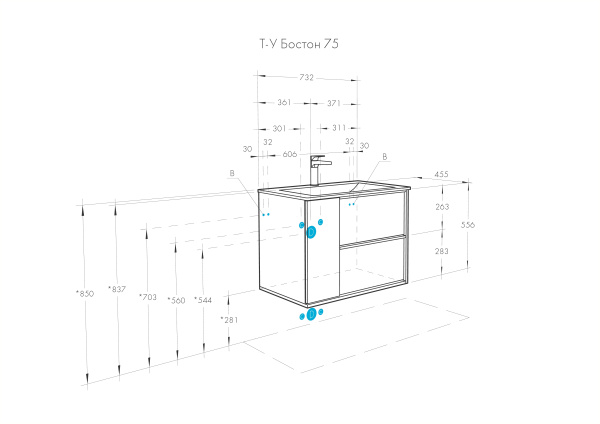 Т-У Бостон 75

732
361
371
301
311
30
32
32
30
606
B
B
455
263
556
283
*850
*837
*703
*560
*544
*281
D
D