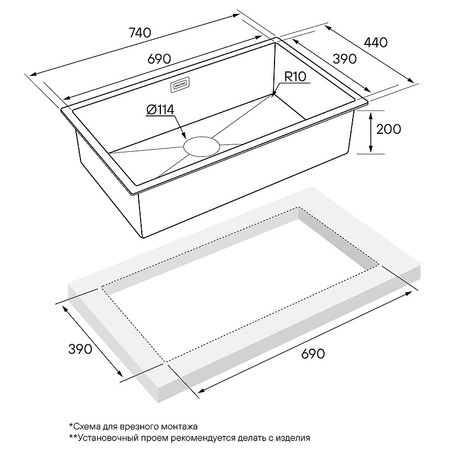 740
690
440
390
R10
Ø114
200
390
690
*Схема для врезного монтажа
**Установочный проем рекомендуется делать с изделия