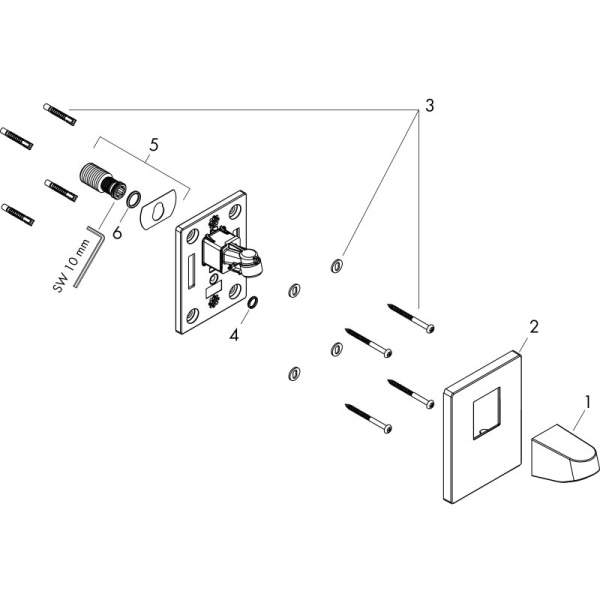 3
5
6
SW 10 mm
4
2
1