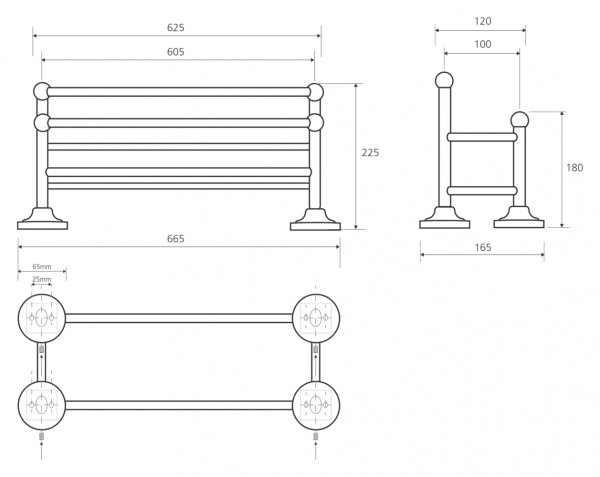 625
605
225
665
120
100
180
165
65mm
25mm