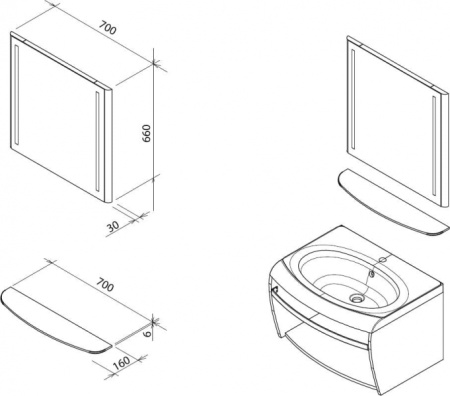 700
660
30
700
6
160