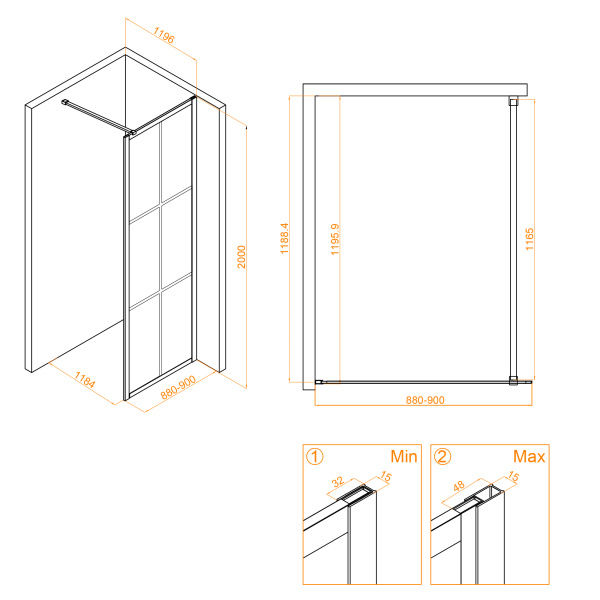 1196
2000
1184
880-900
1188.4
1195.9
1165
880-900
① Min
32
15
② Max
48
15