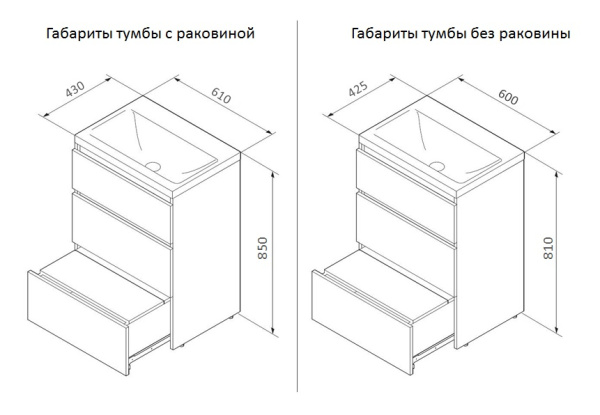 Габариты тумбы с раковиной

430

610

850

Габариты тумбы без раковины

425

600

810