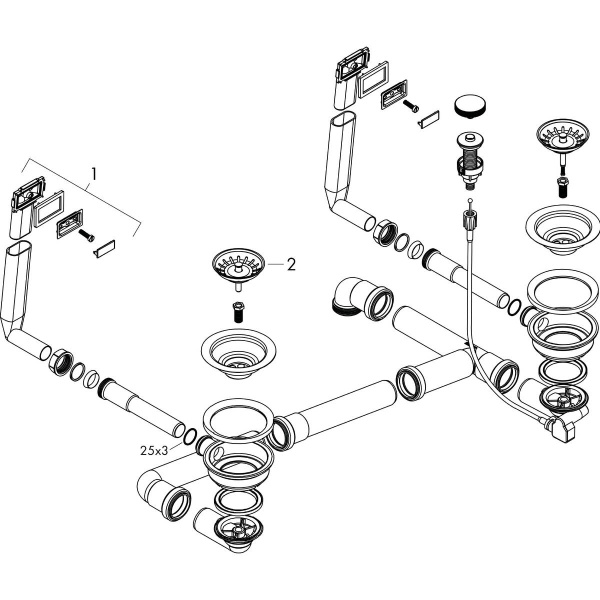 1

2

25x3