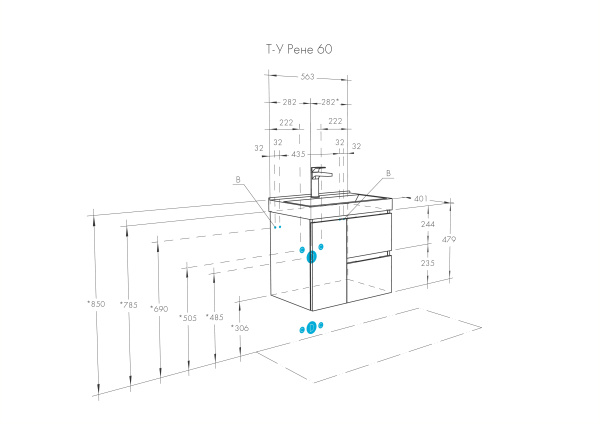 Т-У Рене 60

563
282
282*
222
222
32
32
32
32
435
B
B
401
244
479
235
*850
*785
*690
*505
*485
*306