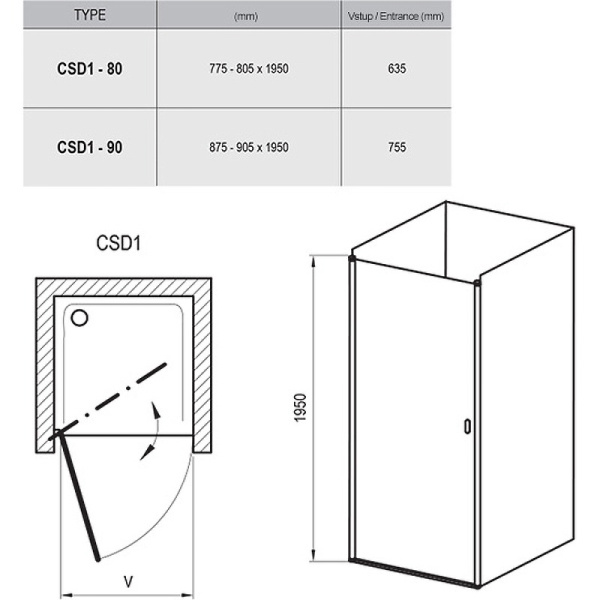 | TYPE | (mm) | Vstup / Entrance (mm) |
|---|---|---|
| CSD1 - 80 | 775 - 805 x 1950 | 635 |
| CSD1 - 90 | 875 - 905 x 1950 | 755 |

CSD1

V

1950