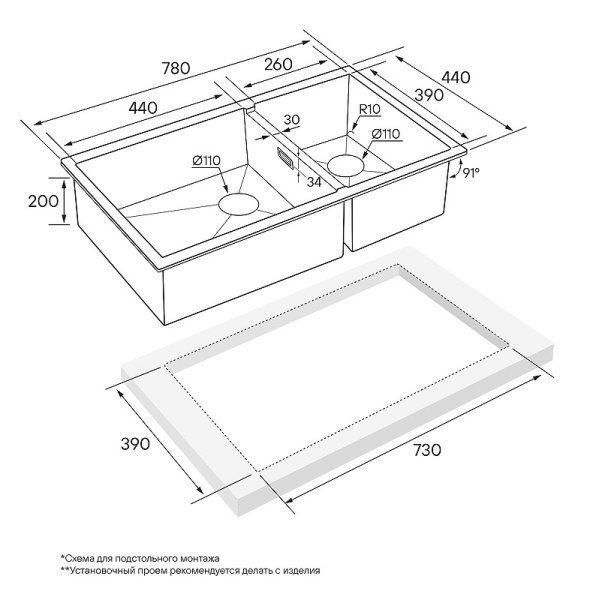 780
260
440
440
390
30
R10
Ø110
Ø110
34
91°
200
390
730

*Схема для подстольного монтажа
**Установочный проем рекомендуется делать с изделия