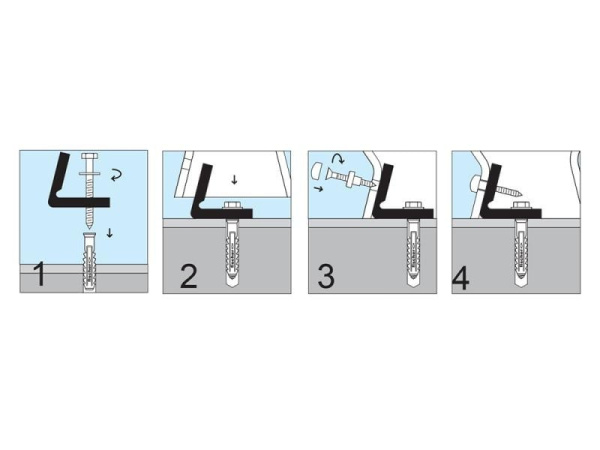 1

2

3

4