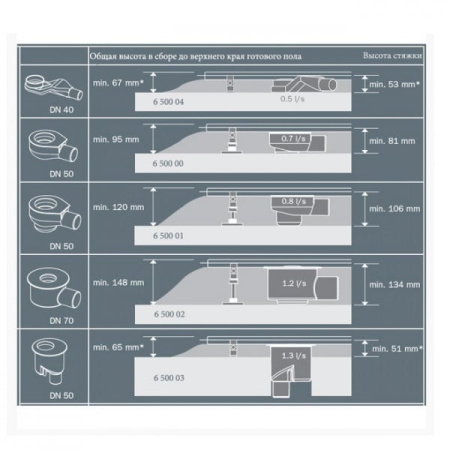 | | Общая высота в сборе до верхнего края готового пола | Высота стяжки |
|---|---|---|
| DN 40 | min. 67 mm* 6 500 04 0.5 l/s | min. 53 mm* |
| DN 50 | min. 95 mm 6 500 00 0.7 l/s | min. 81 mm |
| DN 50 | min. 120 mm 6 500 01 0.8 l/s | min. 106 mm |
| DN 70 | min. 148 mm 6 500 02 1.2 l/s | min. 134 mm |
| DN 50 | min. 65 mm* 6 500 03 1.3 l/s | min. 51 mm* |