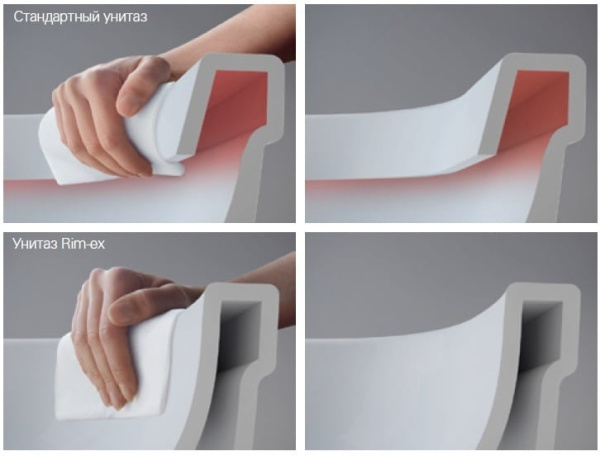 Стандартный унитаз

Унитаз Rim-ex