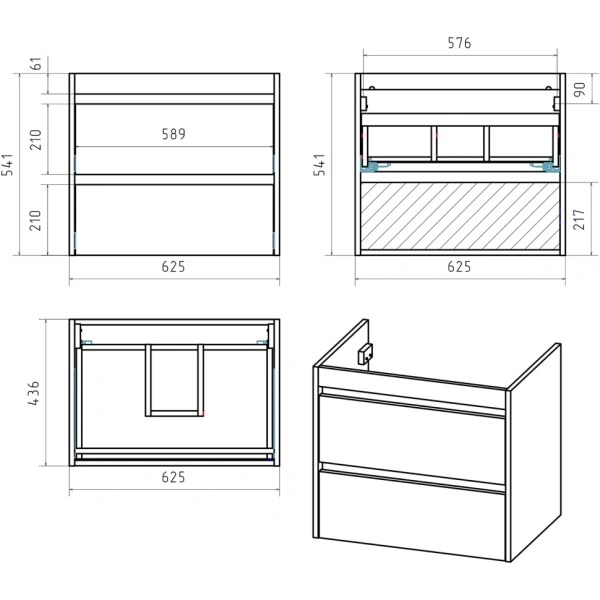 61
541
210
589
210
625

576
90
541
217
625

436
625