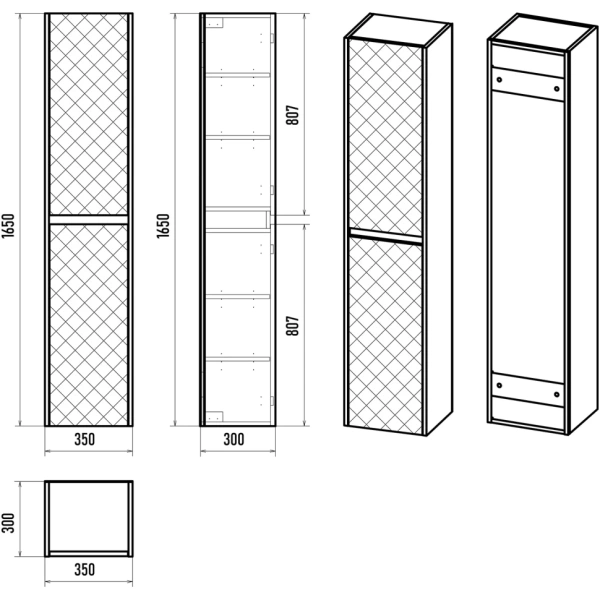 1650
350
1650
807
807
300
300
350