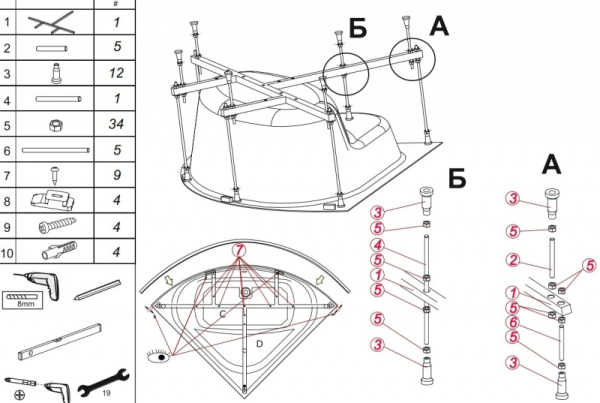 | | | # |
|---|---|---|
| 1 | | 1 |
| 2 | | 5 |
| 3 | | 12 |
| 4 | | 1 |
| 5 | | 34 |
| 6 | | 5 |
| 7 | | 9 |
| 8 | | 4 |
| 9 | | 4 |
| 10 | | 4 |

8mm

19

Б

А

7

C

D

Б

3
5
4
5
1
5
5
3

А

3
5
2
5
1
5
6
5
3