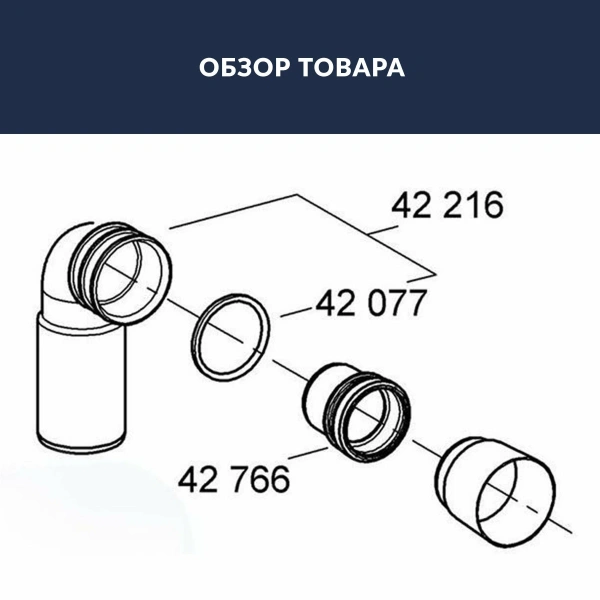 ОБЗОР ТОВАРА

42 216

42 077

42 766