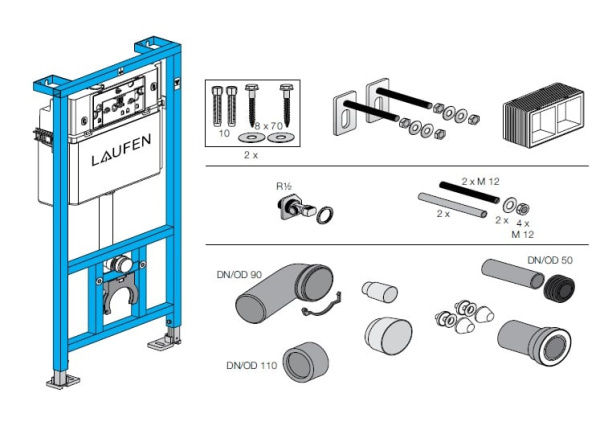 LAUFEN

10
8 x 70
2 x

R½

2 x M 12
2 x
2 x
4 x
M 12

DN/OD 90
DN/OD 110
DN/OD 50