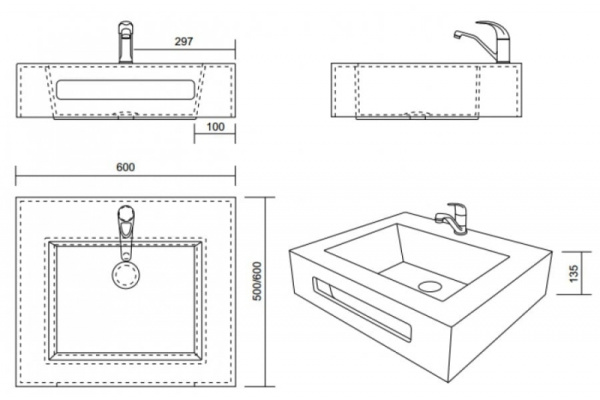 297

100

600

500/600

135