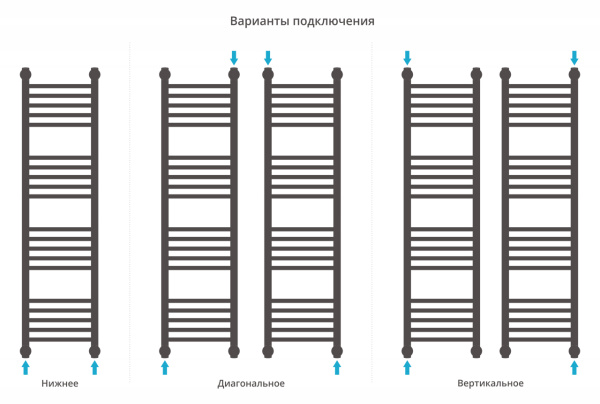 Варианты подключения

Нижнее

Диагональное

Вертикальное