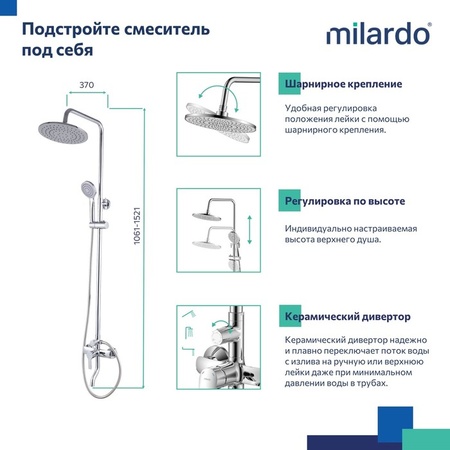 Подстройте смеситель под себя

milardo®

370

1061-1521

Шарнирное крепление

Удобная регулировка положения лейки с помощью шарнирного крепления.

Регулировка по высоте

Индивидуально настраиваемая высота верхнего душа.

Керамический дивертор

Керамический дивертор надежно и плавно переключает поток воды с излива на ручную или верхнюю лейки даже при минимальном давлении воды в трубах.