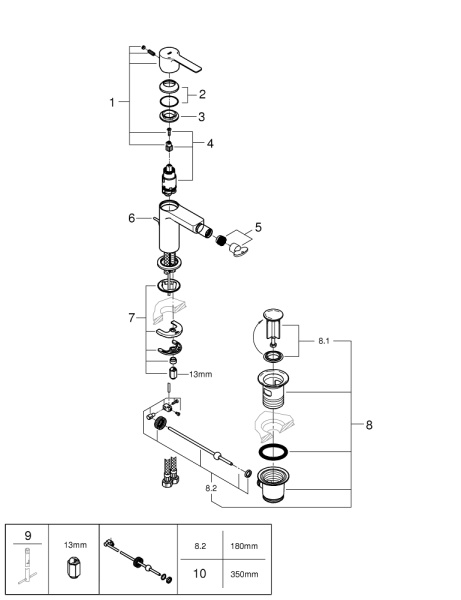 1
2
3
4
6
5
7
13mm
8.1
8
8.2

| 9 | 13mm | | 8.2 | 180mm |
|---|---|---|---|---|
| | | | 10 | 350mm |