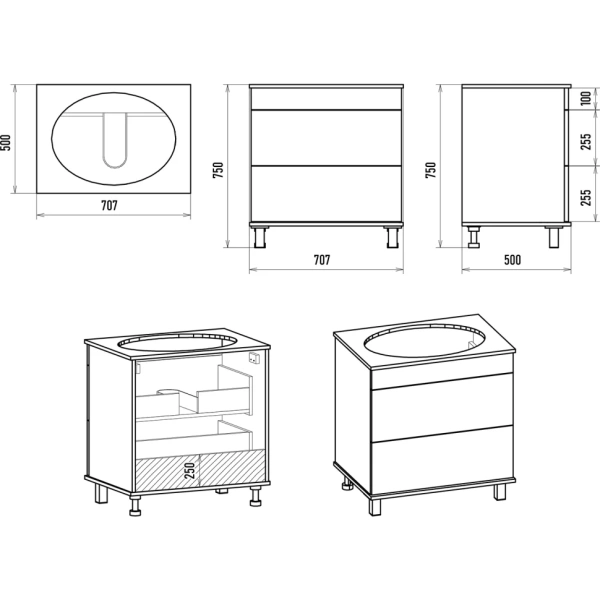 500
707
750
707
750
100
255
255
500
250