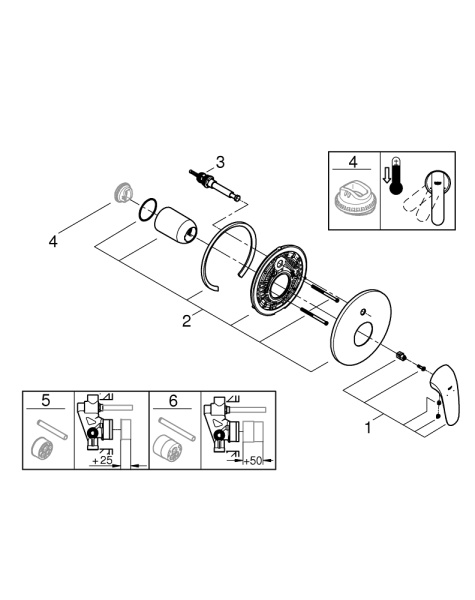 3

4

4

2

1

5

+25

6

+50