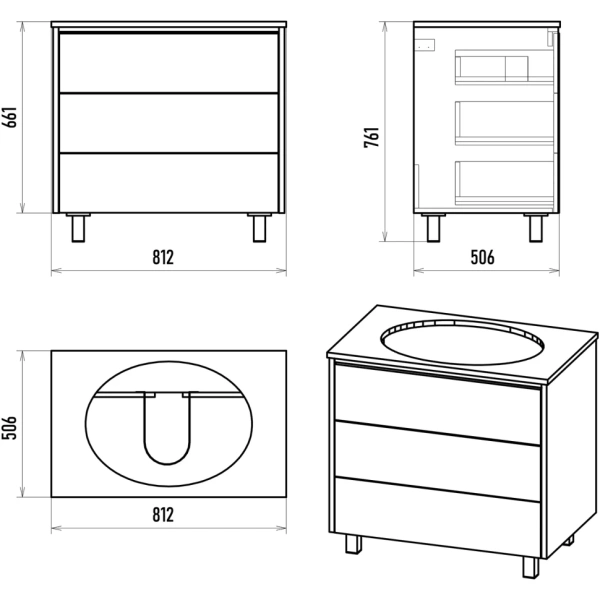 661
812
761
506
506
812