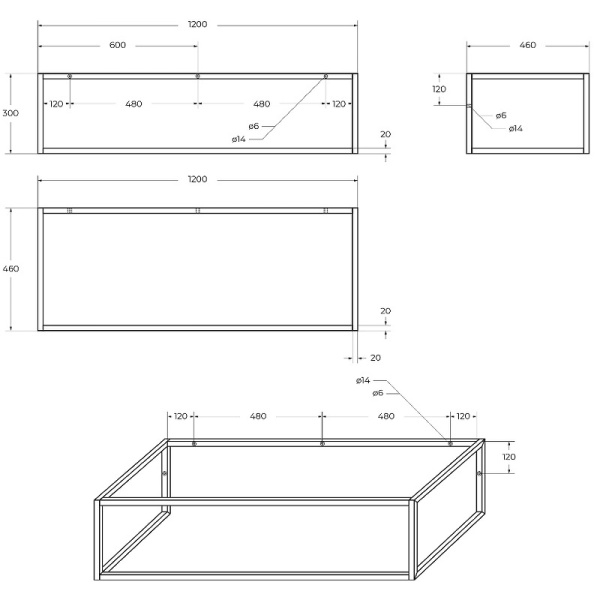 1200
600
300
120
480
480
120
ø6
ø14
20
460
120
ø6
ø14
1200
460
20
20
ø14
ø6
120
480
480
120
120