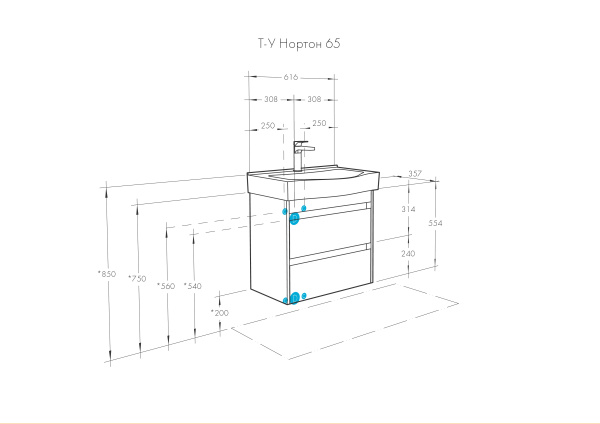 Т-У Нортон 65

616
308
308
250
250
357
314
554
240
*850
*750
*560
*540
*200