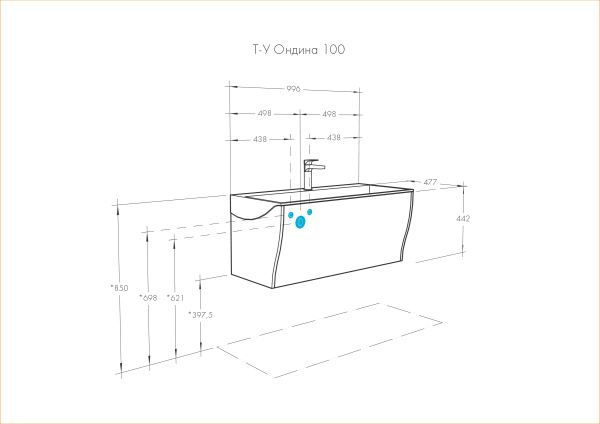 Т-У Ондина 100

996

498

498

438

438

477

442

*850

*698

*621

*397,5