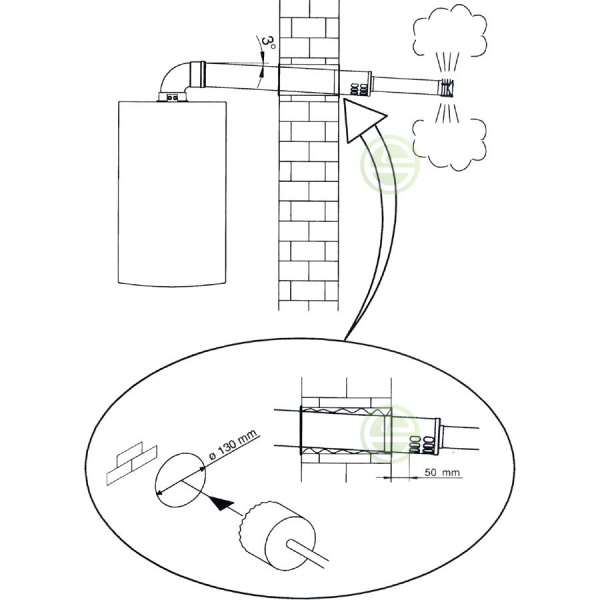 3°

ø 130 mm

50 mm