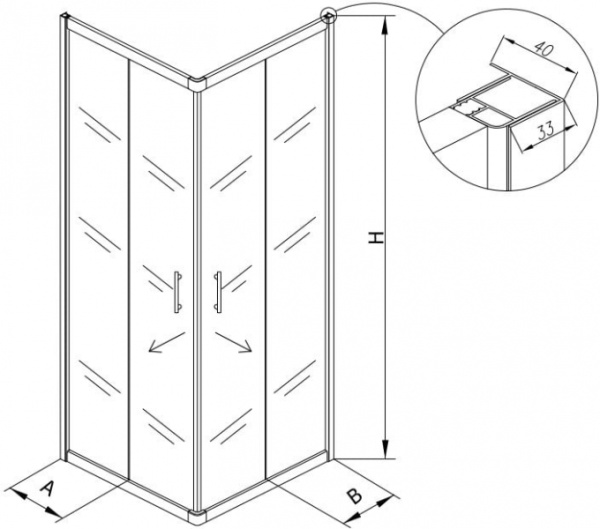 40
33
H
A
B