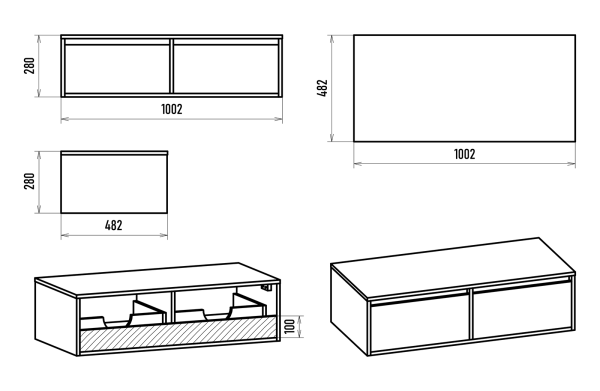 280
1002
482
1002
280
482
100