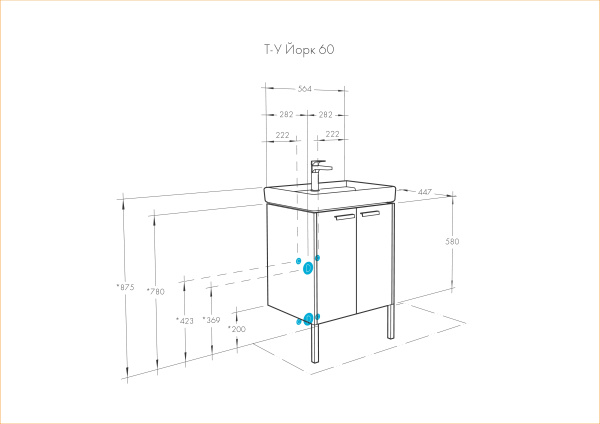 Т-У Йорк 60

564
282
282
222
222
447
580
*875
*780
*423
*369
*200