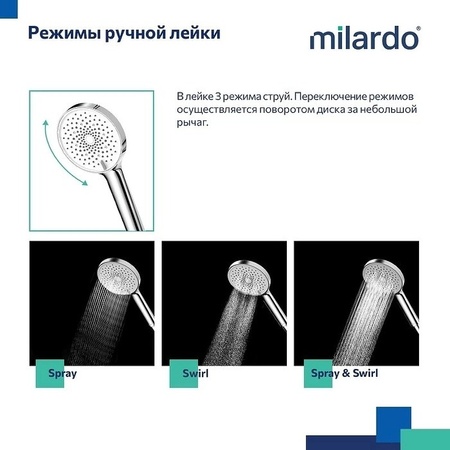 Режимы ручной лейки

milardo®

В лейке 3 режима струй. Переключение режимов осуществляется поворотом диска за небольшой рычаг.

Spray

Swirl

Spray & Swirl