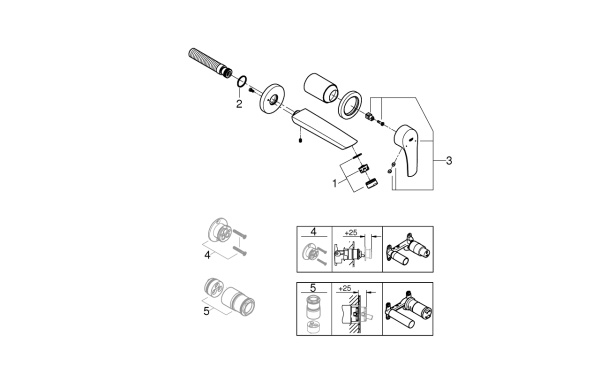 2
1
3
4
5
4
+25
5
+25