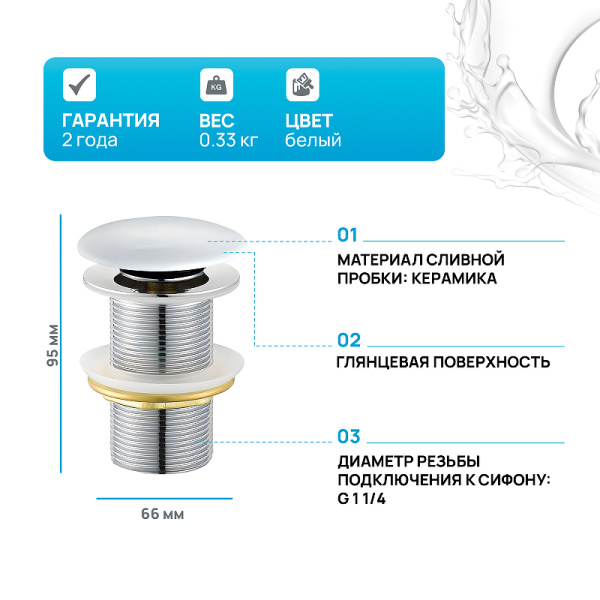 KG

ГАРАНТИЯ
2 года

ВЕС
0.33 кг

ЦВЕТ
белый

95 мм

66 мм

01
МАТЕРИАЛ СЛИВНОЙ ПРОБКИ: КЕРАМИКА

02
ГЛЯНЦЕВАЯ ПОВЕРХНОСТЬ

03
ДИАМЕТР РЕЗЬБЫ ПОДКЛЮЧЕНИЯ К СИФОНУ: G 1 1/4